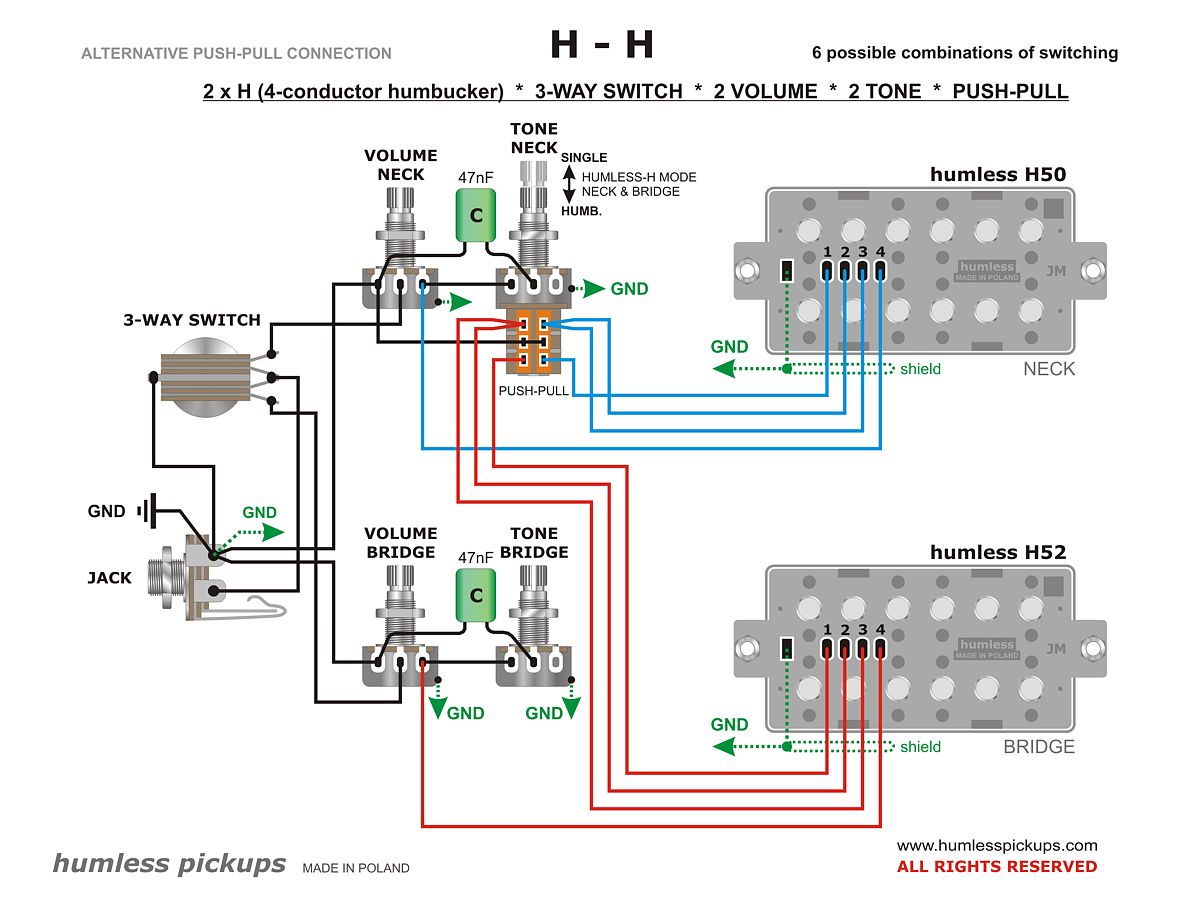 ALTERNATIVE PUSH-PULL CONNECTION

H - H

6 possible combinations of switching

2 x H (4-conductor humbucker) * 3-WAY SWITCH * 2 VOLUME * 2 TONE * PUSH-PULL

VOLUME NECK

47nF

C

TONE NECK

SINGLE

HUMLESS-H MODE NECK & BRIDGE

HUMB.

GND

3-WAY SWITCH

PUSH-PULL

humless H50

1 2 3 4

humless MADE IN POLAND

JM

GND

shield

NECK

GND

GND

JACK

VOLUME BRIDGE

47nF

C

TONE BRIDGE

GND

GND

humless H52

1 2 3 4

humless MADE IN POLAND

JM

GND

shield

BRIDGE

humless pickups MADE IN POLAND

www.humlesspickups.com
ALL RIGHTS RESERVED